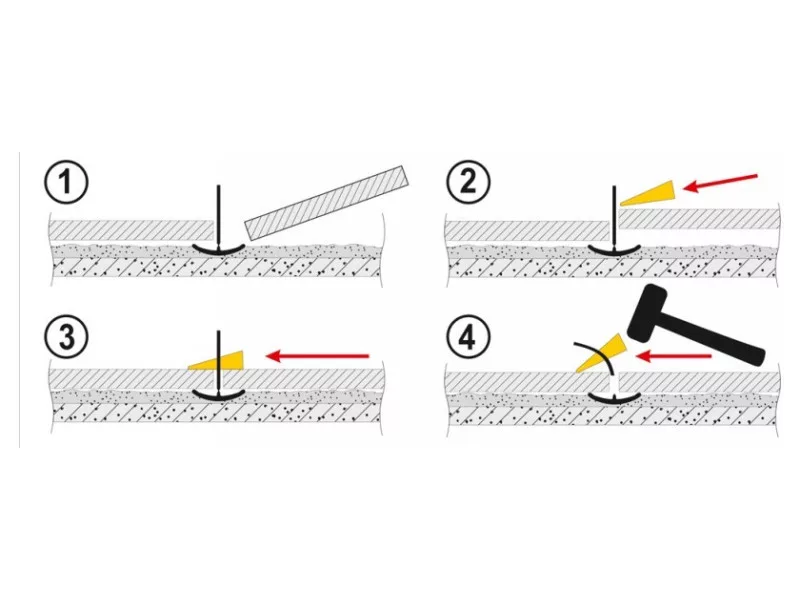 1

2

3

4