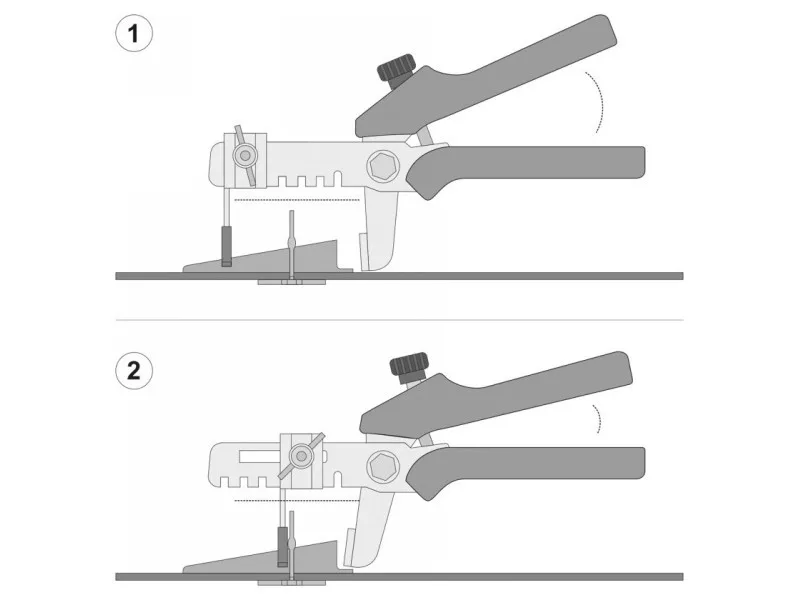 1

2