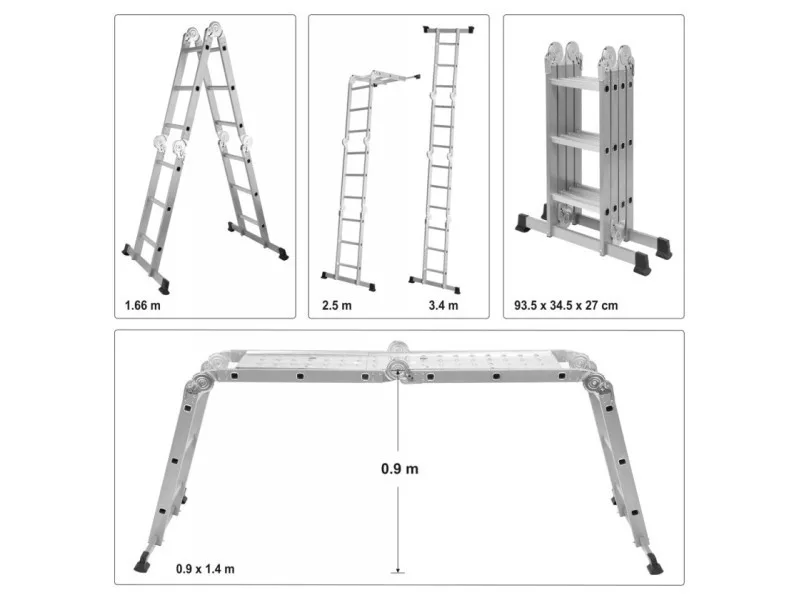 1.66 m

2.5 m

3.4 m

93.5 x 34.5 x 27 cm

0.9 m

0.9 x 1.4 m