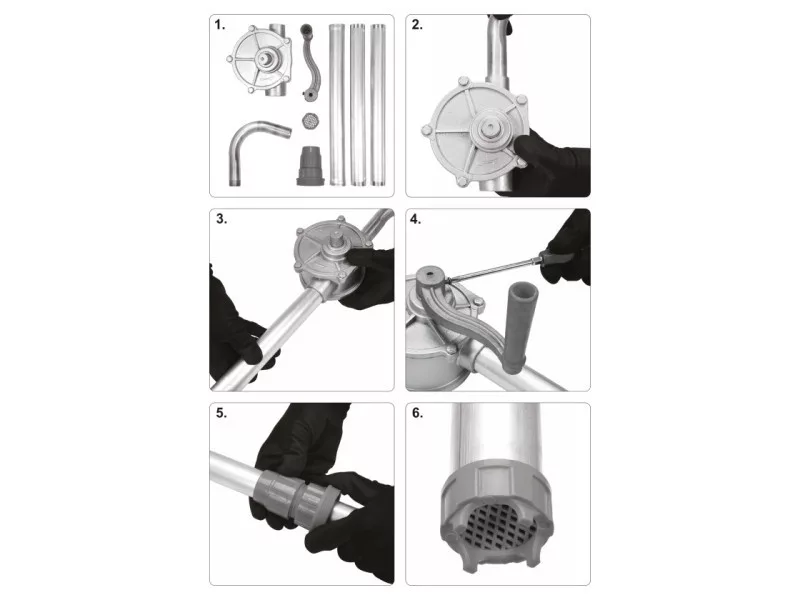 1.

2.

3.

4.

5.

6.