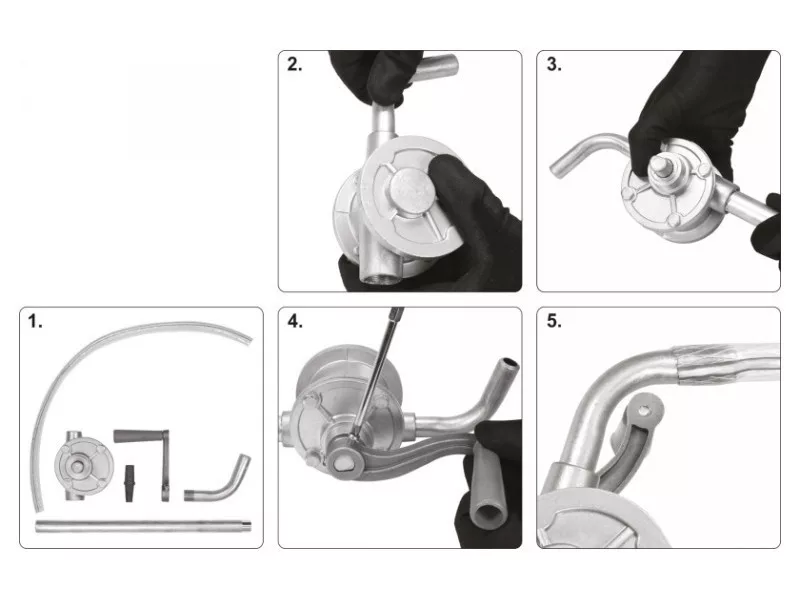 2.

3.

1.

4.

5.