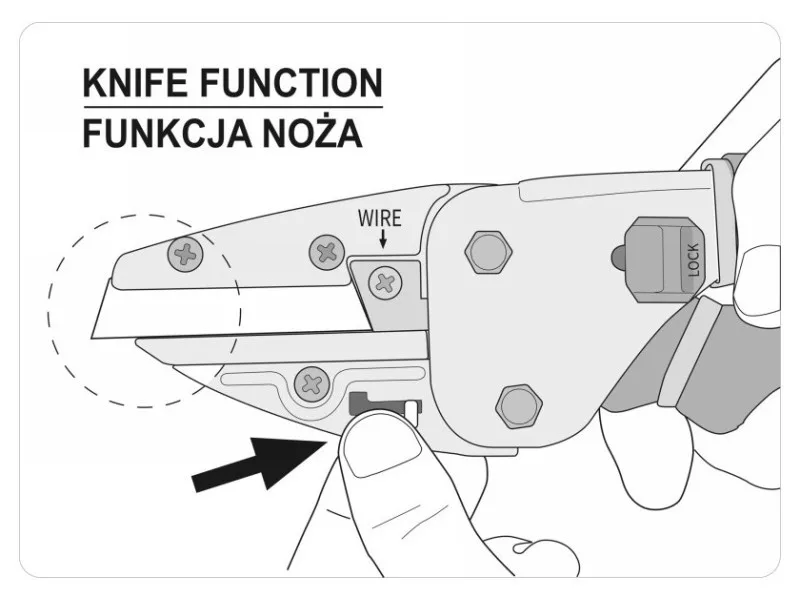 KNIFE FUNCTION
FUNKCJA NOŻA

WIRE

LOCK