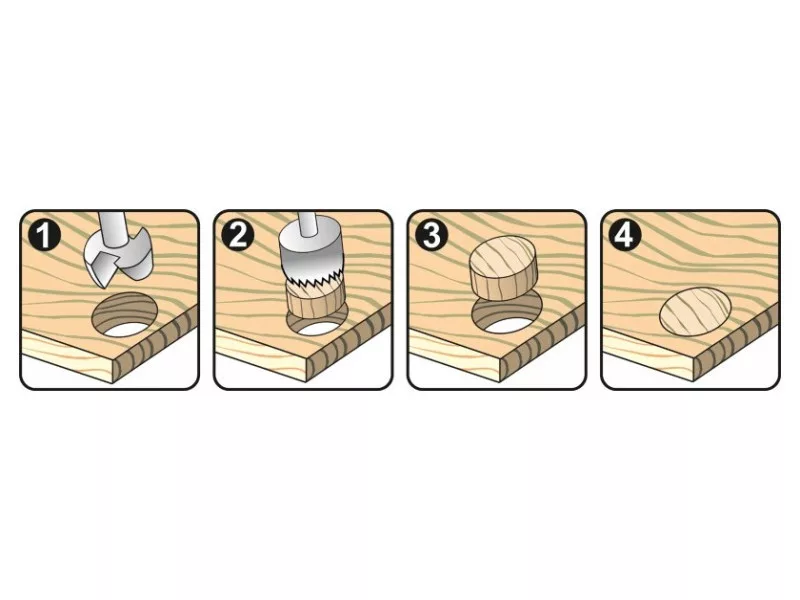 1
2
3
4